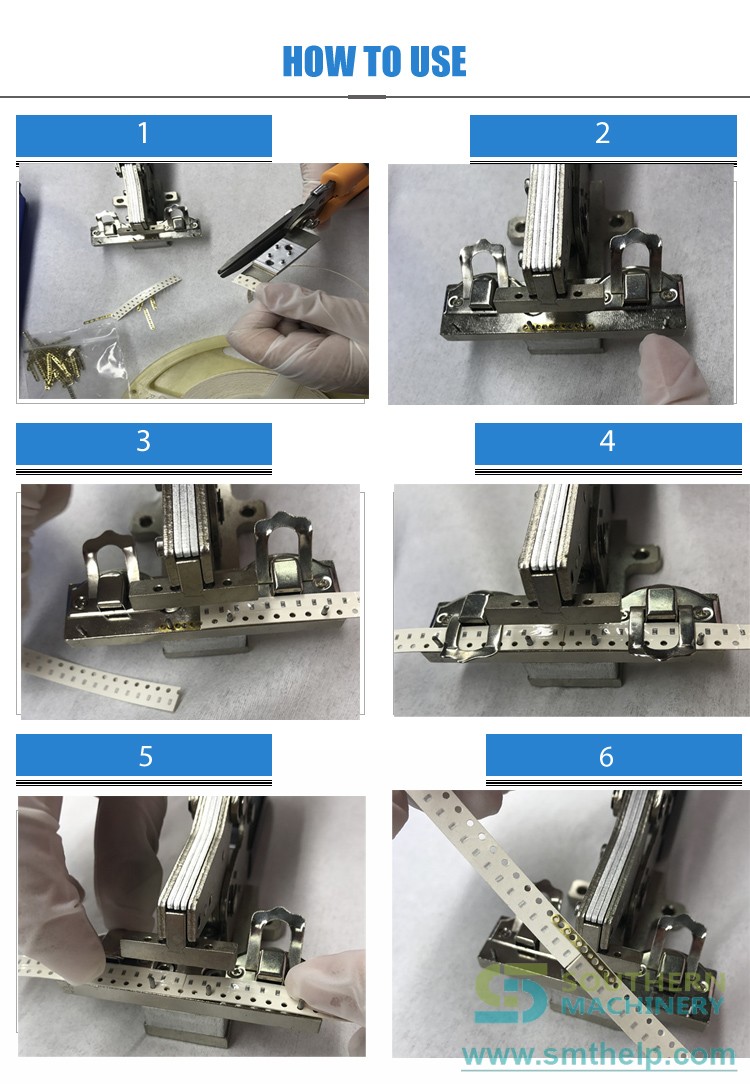 HOW TO USE

1

2

3

4

5

6

SOUTHERN MACHINERY

www.smthelp.com