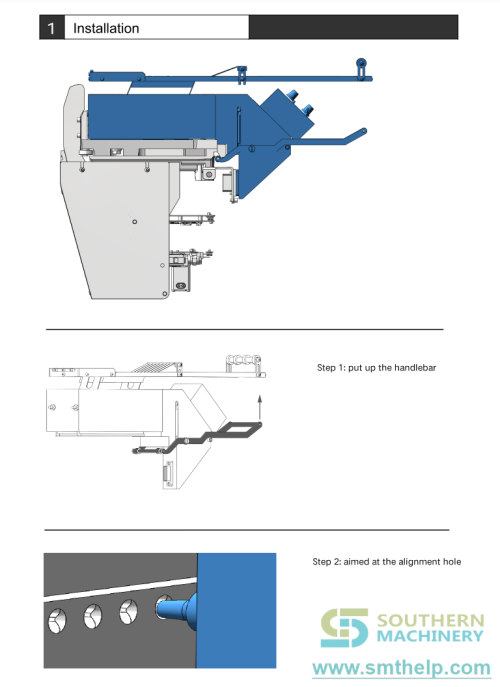 1 Installation

Step 1: put up the handlebar

Step 2: aimed at the alignment hole

SOUTHERN MACHINERY
www.smthelp.com