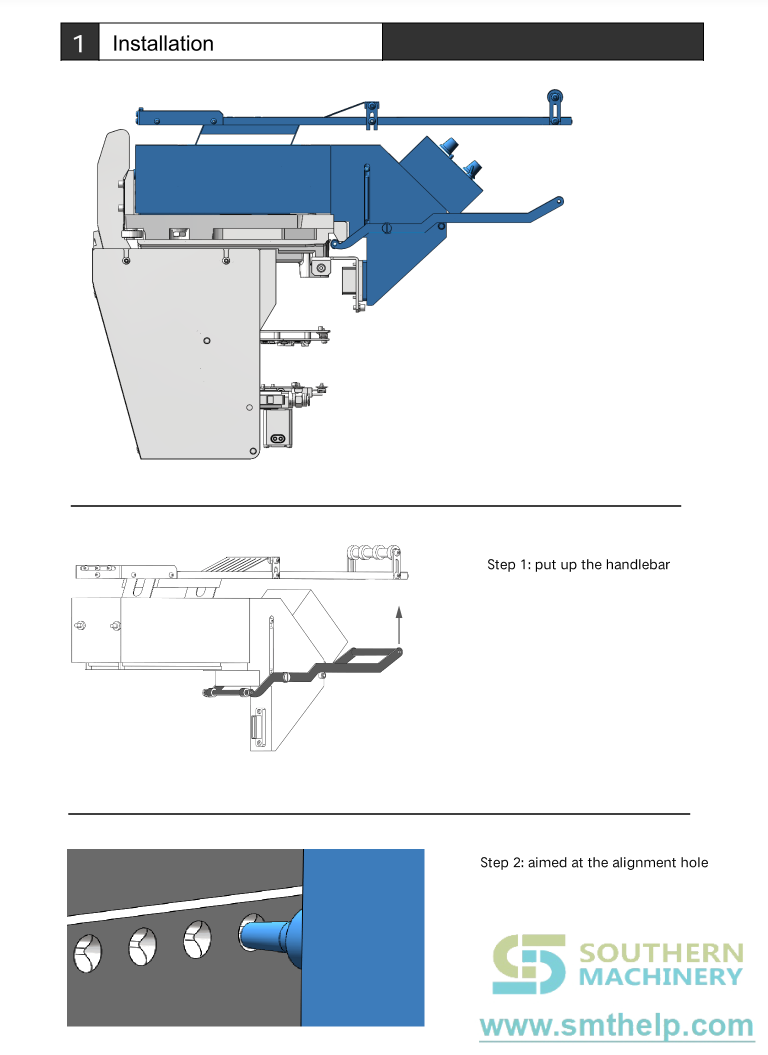 1 Installation

Step 1: put up the handlebar

Step 2: aimed at the alignment hole

SOUTHERN MACHINERY

www.smthelp.com