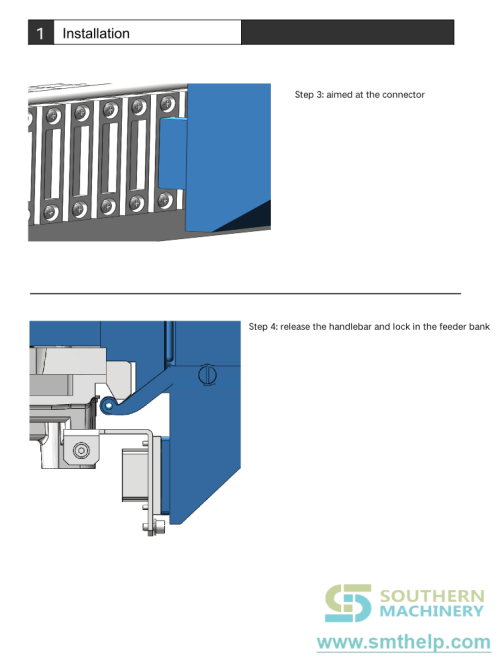 1 Installation

Step 3: aimed at the connector

Step 4: release the handlebar and lock in the feeder bank

SOUTHERN MACHINERY

www.smthelp.com