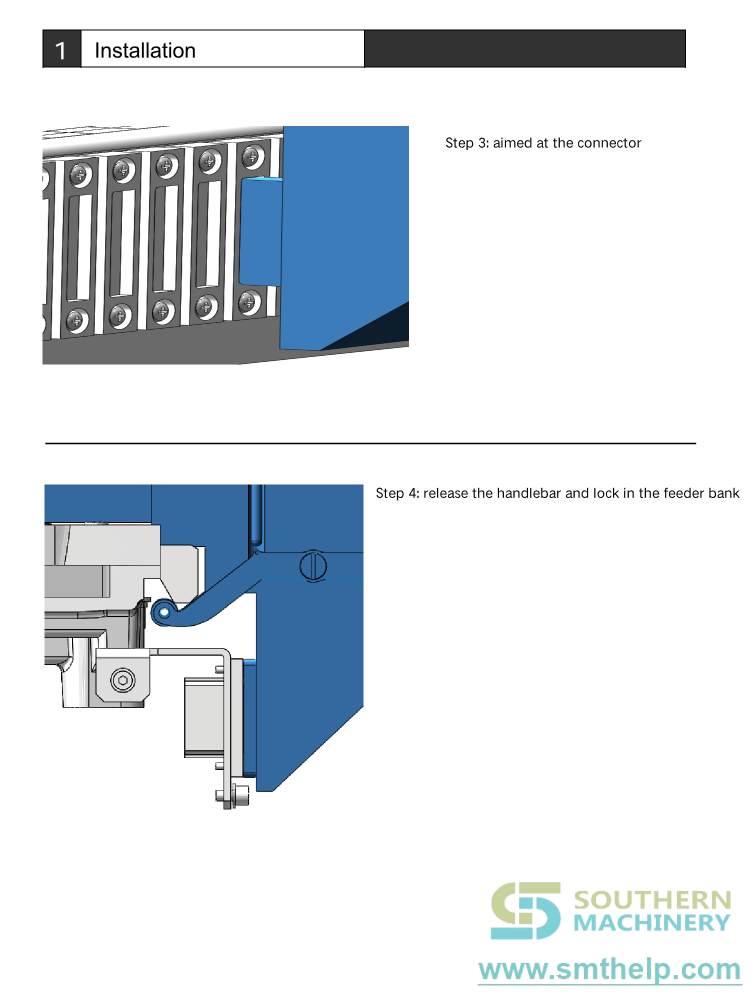 1 Installation

Step 3: aimed at the connector

Step 4: release the handlebar and lock in the feeder bank

SOUTHERN MACHINERY

www.smthelp.com