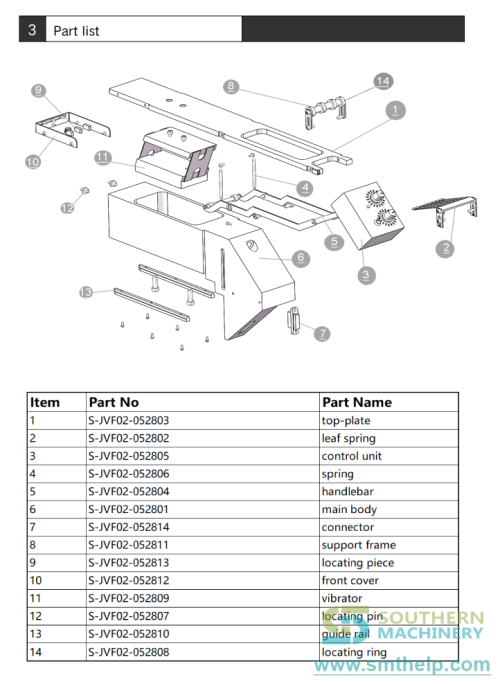 3 Part list

9
8
14
1
10
11
4
12
5
2
6
3
13
7

| Item | Part No | Part Name |
|---|---|---|
| 1 | S-JVF02-052803 | top-plate |
| 2 | S-JVF02-052802 | leaf spring |
| 3 | S-JVF02-052805 | control unit |
| 4 | S-JVF02-052806 | spring |
| 5 | S-JVF02-052804 | handlebar |
| 6 | S-JVF02-052801 | main body |
| 7 | S-JVF02-052814 | connector |
| 8 | S-JVF02-052811 | support frame |
| 9 | S-JVF02-052813 | locating piece |
| 10 | S-JVF02-052812 | front cover |
| 11 | S-JVF02-052809 | vibrator |
| 12 | S-JVF02-052807 | locating pin |
| 13 | S-JVF02-052810 | guide rail |
| 14 | S-JVF02-052808 | locating ring |

SOUTHERN MACHINERY
www.smthelp.com