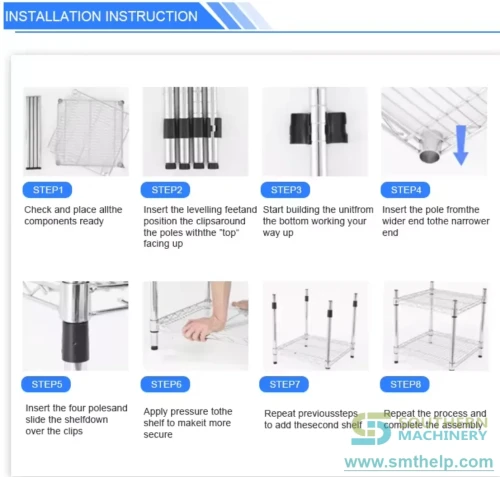 INSTALLATION INSTRUCTION

STEP1

Check and place allthe components ready

STEP2

Insert the levelling feetand position the clipsaround the poles withthe "top" facing up

STEP3

Start building the unitfrom the bottom working your way up

STEP4

Insert the pole fromthe wider end tothe narrower end

STEP5

Insert the four polesand slide the shelfdown over the clips

STEP6

Apply pressure tothe shelf to makeit more secure

STEP7

Repeat previoussteps to add thesecond shelf

STEP8

Repeat the process and complete the assembly

SOUTHERN MACHINERY

www.smthelp.com